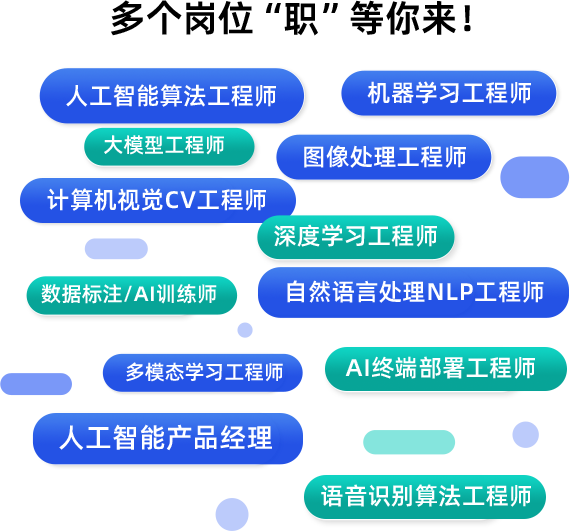 多个岗位“职”等你来！

人工智能算法工程师

机器学习工程师

大模型工程师

图像处理工程师

计算机视觉CV工程师

深度学习工程师

数据标注/AI训练师

自然语言处理NLP工程师

多模态学习工程师

AI终端部署工程师

人工智能产品经理

语音识别算法工程师